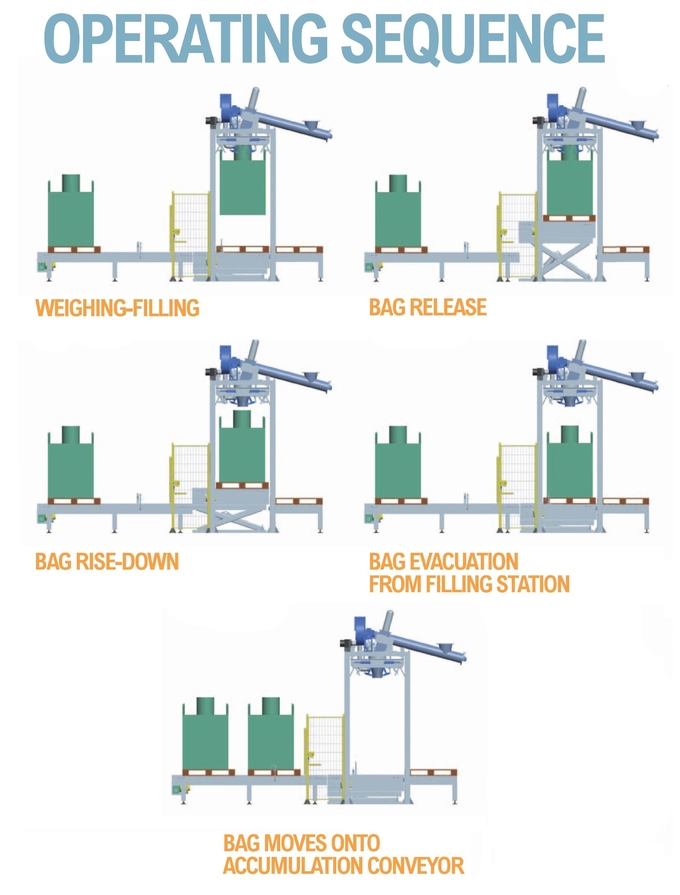 OPERATING SEQUENCE

WEIGHING-FILLING

BAG RELEASE

BAG RISE-DOWN

BAG EVACUATION FROM FILLING STATION

BAG MOVES ONTO ACCUMULATION CONVEYOR